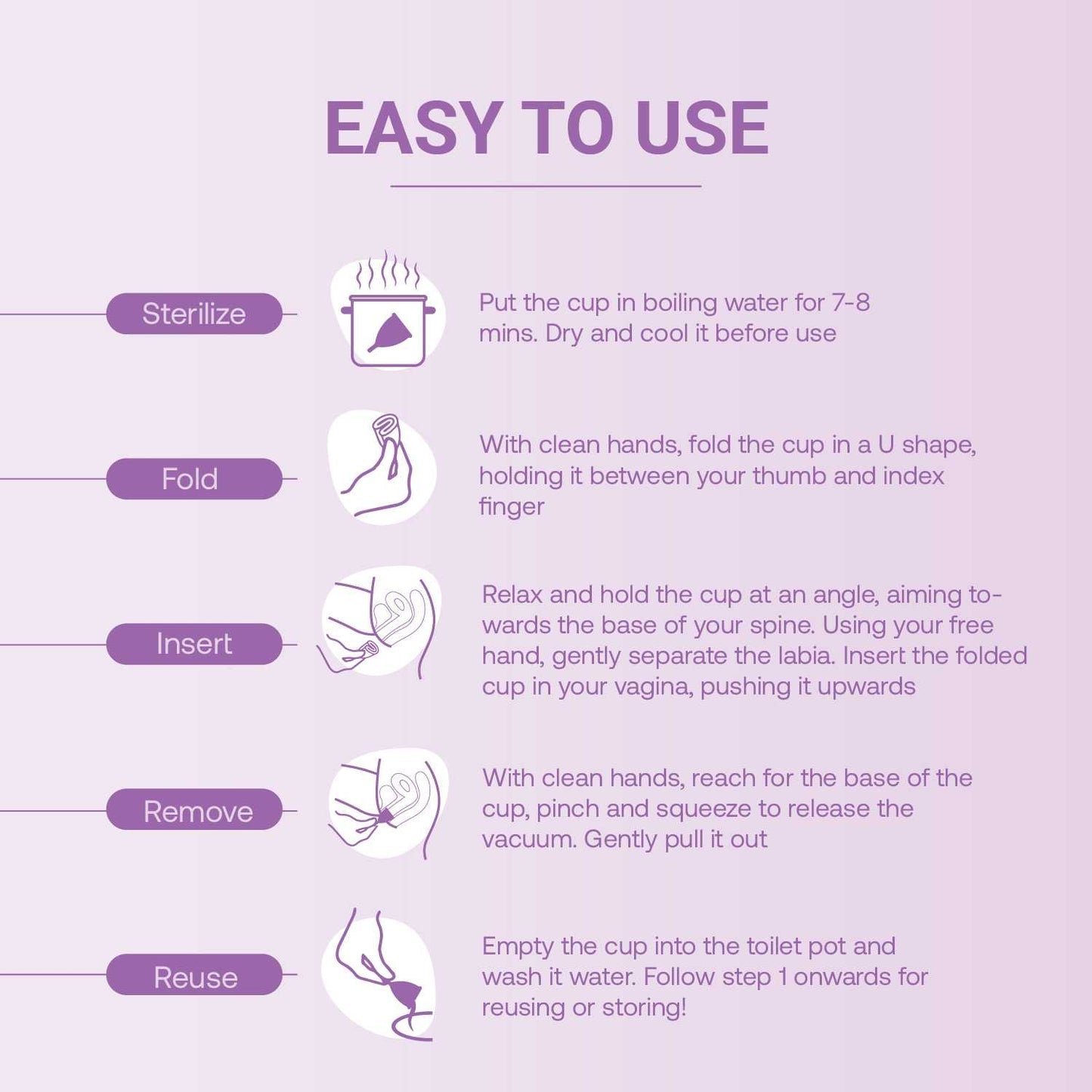 EASY TO USE

Sterilize

Put the cup in boiling water for 7-8 mins. Dry and cool it before use

Fold

With clean hands, fold the cup in a U shape, holding it between your thumb and index finger

Insert

Relax and hold the cup at an angle, aiming towards the base of your spine. Using your free hand, gently separate the labia. Insert the folded cup in your vagina, pushing it upwards

Remove

With clean hands, reach for the base of the cup, pinch and squeeze to release the vacuum. Gently pull it out

Reuse

Empty the cup into the toilet pot and wash it water. Follow step 1 onwards for reusing or storing!